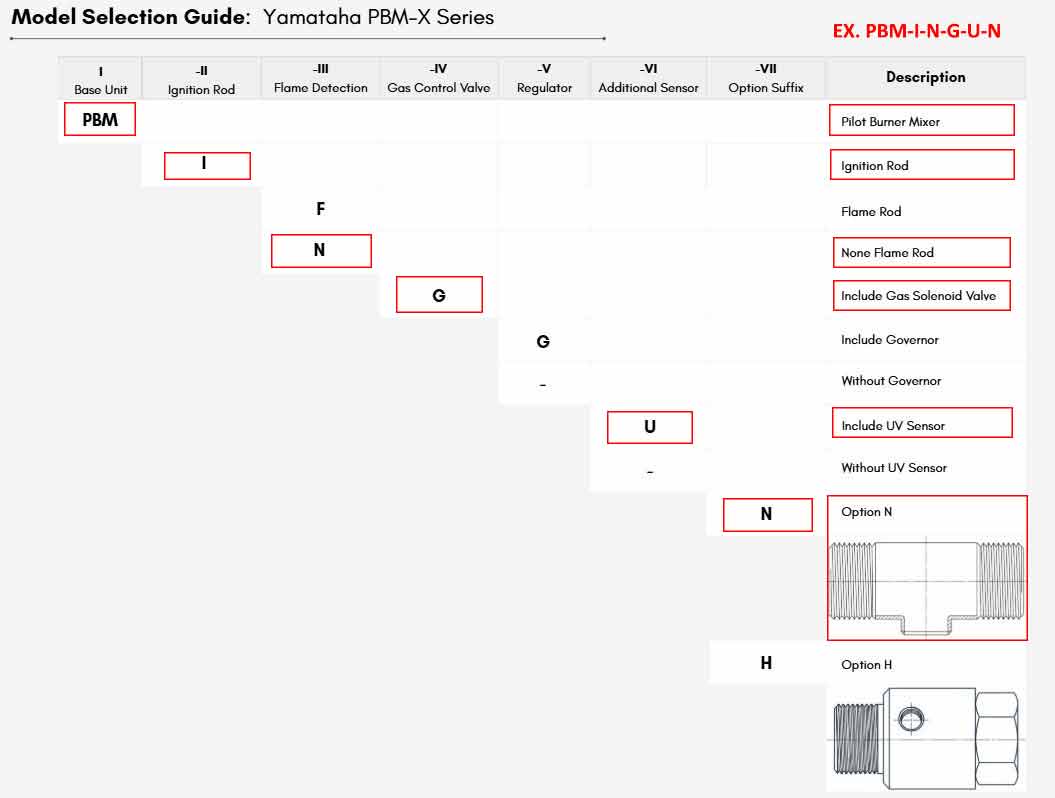 **Model Selection Guide**: Yamataha PBM-X Series

EX. PBM-I-N-G-U-N

| I Base Unit | -II Ignition Rod | -III Flame Detection | -IV Gas Control Valve | -V Regulator | -VI Additional Sensor | -VII Option Suffix | Description |
|---|---|---|---|---|---|---|---|
| PBM | | | | | | | Pilot Burner Mixer |
| | I | | | | | | Ignition Rod |
| | | F | | | | | Flame Rod |
| | | N | | | | | None Flame Rod |
| | | | G | | | | Include Gas Solenoid Valve |
| | | | | G | | | Include Governor |
| | | | | - | | | Without Governor |
| | | | | | U | | Include UV Sensor |
| | | | | | - | | Without UV Sensor |
| | | | | | | N | Option N |
| | | | | | | H | Option H |