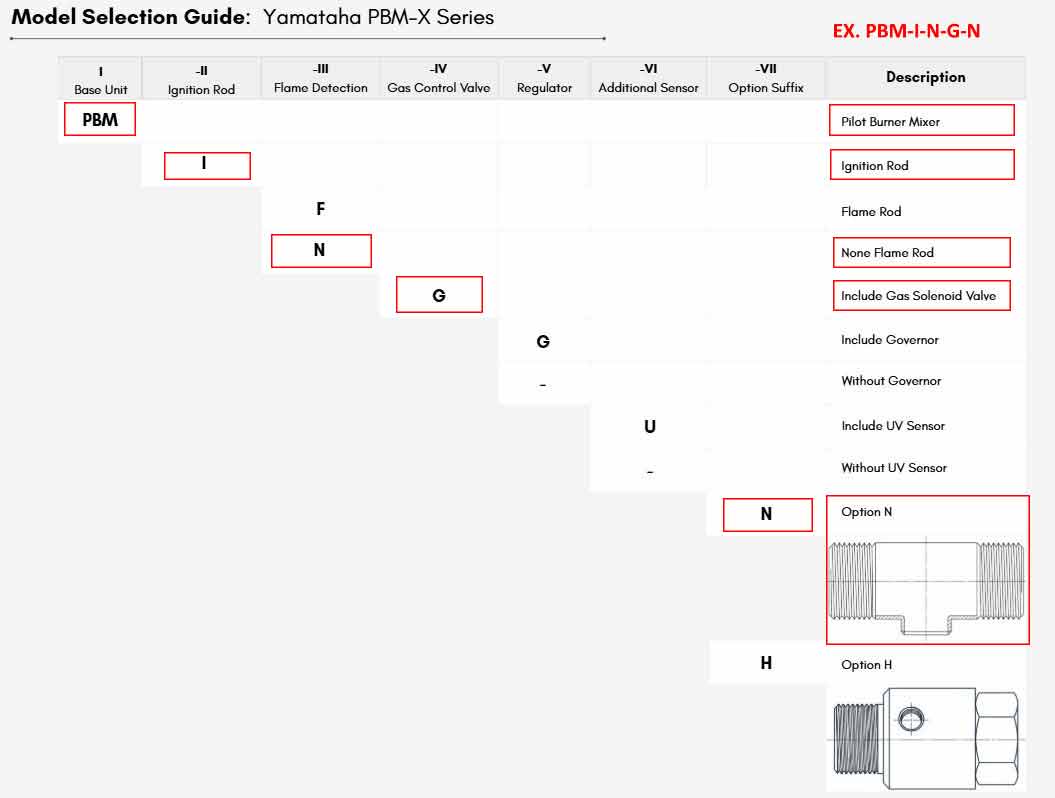 **Model Selection Guide**: Yamataha PBM-X Series

EX. PBM-I-N-G-N

| I Base Unit | -II Ignition Rod | -III Flame Detection | -IV Gas Control Valve | -V Regulator | -VI Additional Sensor | -VII Option Suffix | Description |
|---|---|---|---|---|---|---|---|
| PBM | | | | | | | Pilot Burner Mixer |
| | I | | | | | | Ignition Rod |
| | | F | | | | | Flame Rod |
| | | N | | | | | None Flame Rod |
| | | | G | | | | Include Gas Solenoid Valve |
| | | | | G | | | Include Governor |
| | | | | - | | | Without Governor |
| | | | | | U | | Include UV Sensor |
| | | | | | - | | Without UV Sensor |
| | | | | | | N | Option N |
| | | | | | | H | Option H |