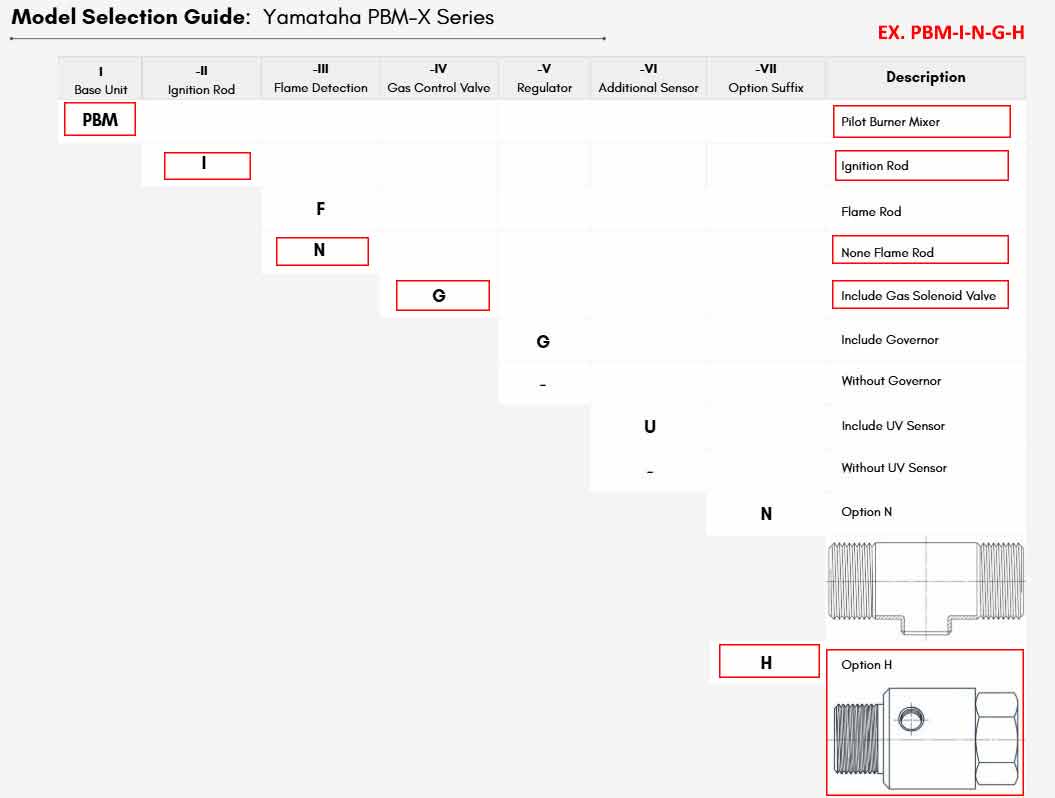 **Model Selection Guide**: Yamataha PBM-X Series

EX. PBM-I-N-G-H

| I Base Unit | -II Ignition Rod | -III Flame Detection | -IV Gas Control Valve | -V Regulator | -VI Additional Sensor | -VII Option Suffix | Description |
|---|---|---|---|---|---|---|---|
| PBM | | | | | | | Pilot Burner Mixer |
| | I | | | | | | Ignition Rod |
| | | F | | | | | Flame Rod |
| | | N | | | | | None Flame Rod |
| | | | G | | | | Include Gas Solenoid Valve |
| | | | | G | | | Include Governor |
| | | | | - | | | Without Governor |
| | | | | | U | | Include UV Sensor |
| | | | | | - | | Without UV Sensor |
| | | | | | | N | Option N |
| | | | | | | H | Option H |