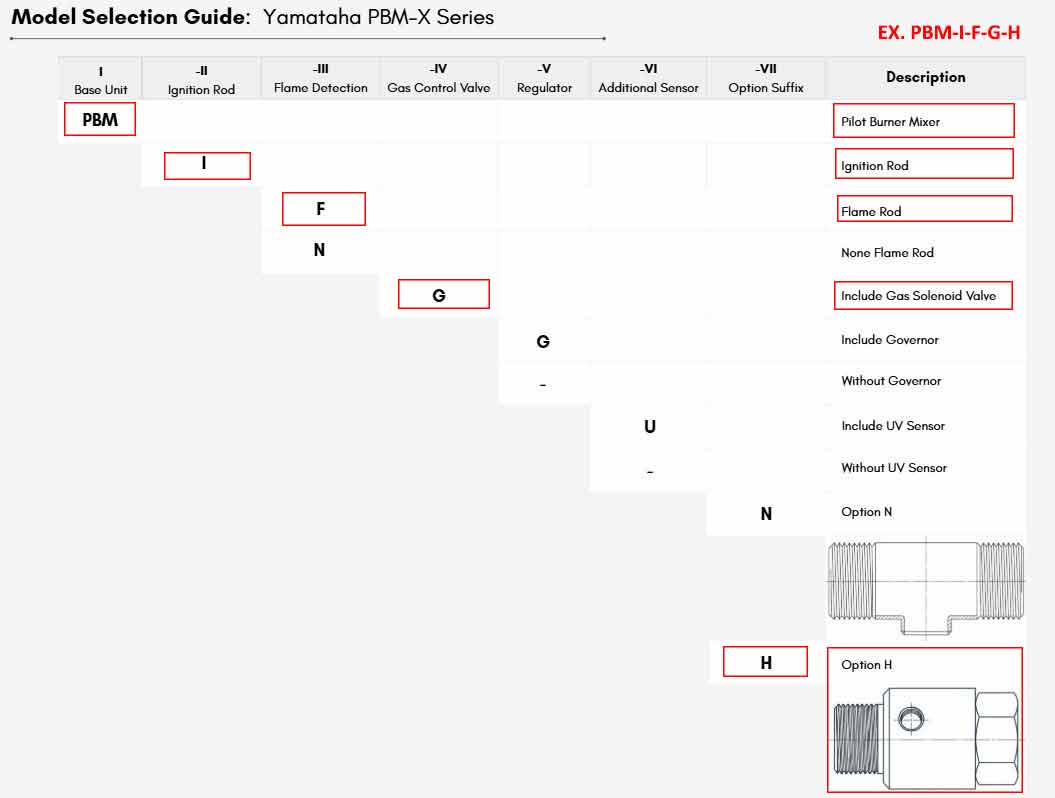 **Model Selection Guide**: Yamataha PBM-X Series

EX. PBM-I-F-G-H

| I Base Unit | -II Ignition Rod | -III Flame Detection | -IV Gas Control Valve | -V Regulator | -VI Additional Sensor | -VII Option Suffix | Description |
|---|---|---|---|---|---|---|---|
| PBM | | | | | | | Pilot Burner Mixer |
| | I | | | | | | Ignition Rod |
| | | F | | | | | Flame Rod |
| | | N | | | | | None Flame Rod |
| | | | G | | | | Include Gas Solenoid Valve |
| | | | | G | | | Include Governor |
| | | | | - | | | Without Governor |
| | | | | | U | | Include UV Sensor |
| | | | | | - | | Without UV Sensor |
| | | | | | | N | Option N |
| | | | | | | H | Option H |